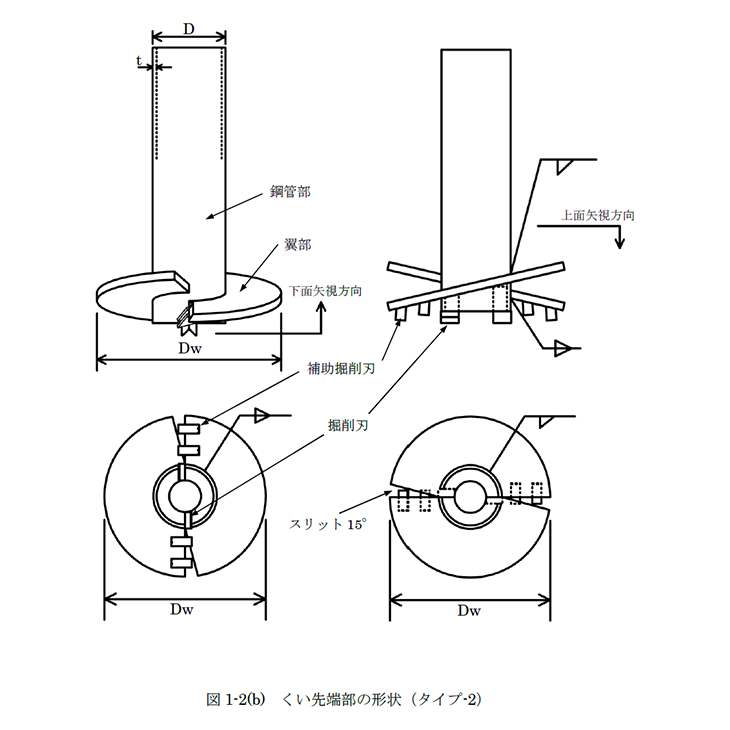 D

t

鋼管部

翼部

下面矢視方向

Dw

上面矢視方向

補助掘削刃

掘削刃

スリット 15°

Dw

Dw

図 1-2(b) くい先端部の形状（タイプ-2）